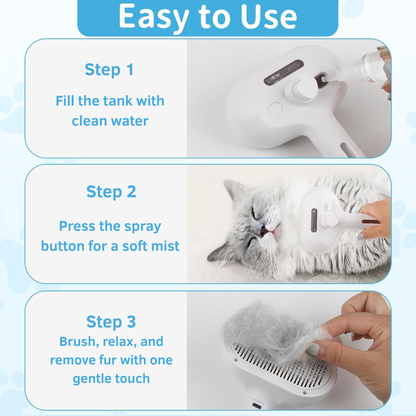 Easy to Use

Step 1

Fill the tank with clean water

Step 2

Press the spray button for a soft mist

Step 3

Brush, relax, and remove fur with one gentle touch