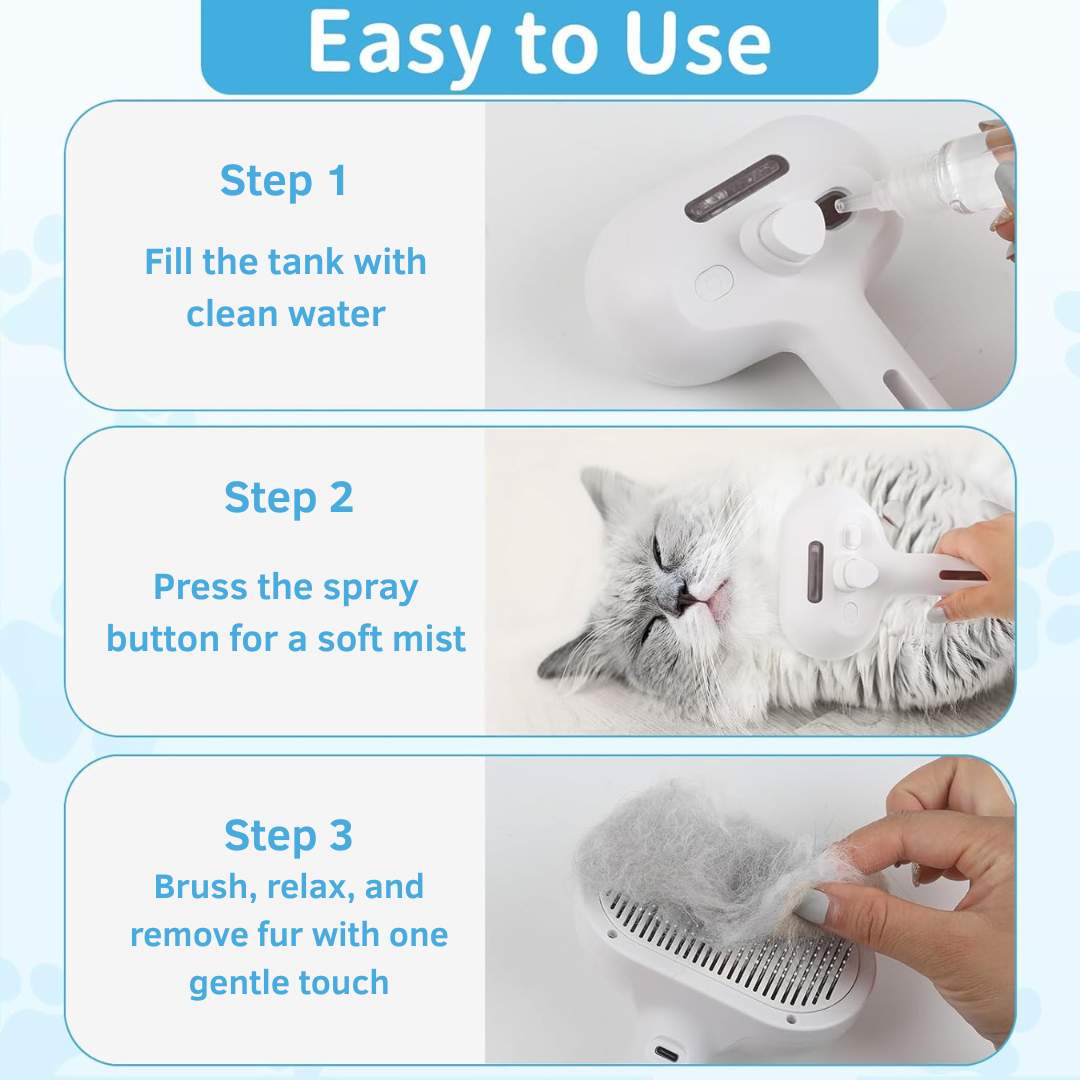 Easy to Use

Step 1

Fill the tank with clean water

Step 2

Press the spray button for a soft mist

Step 3

Brush, relax, and remove fur with one gentle touch